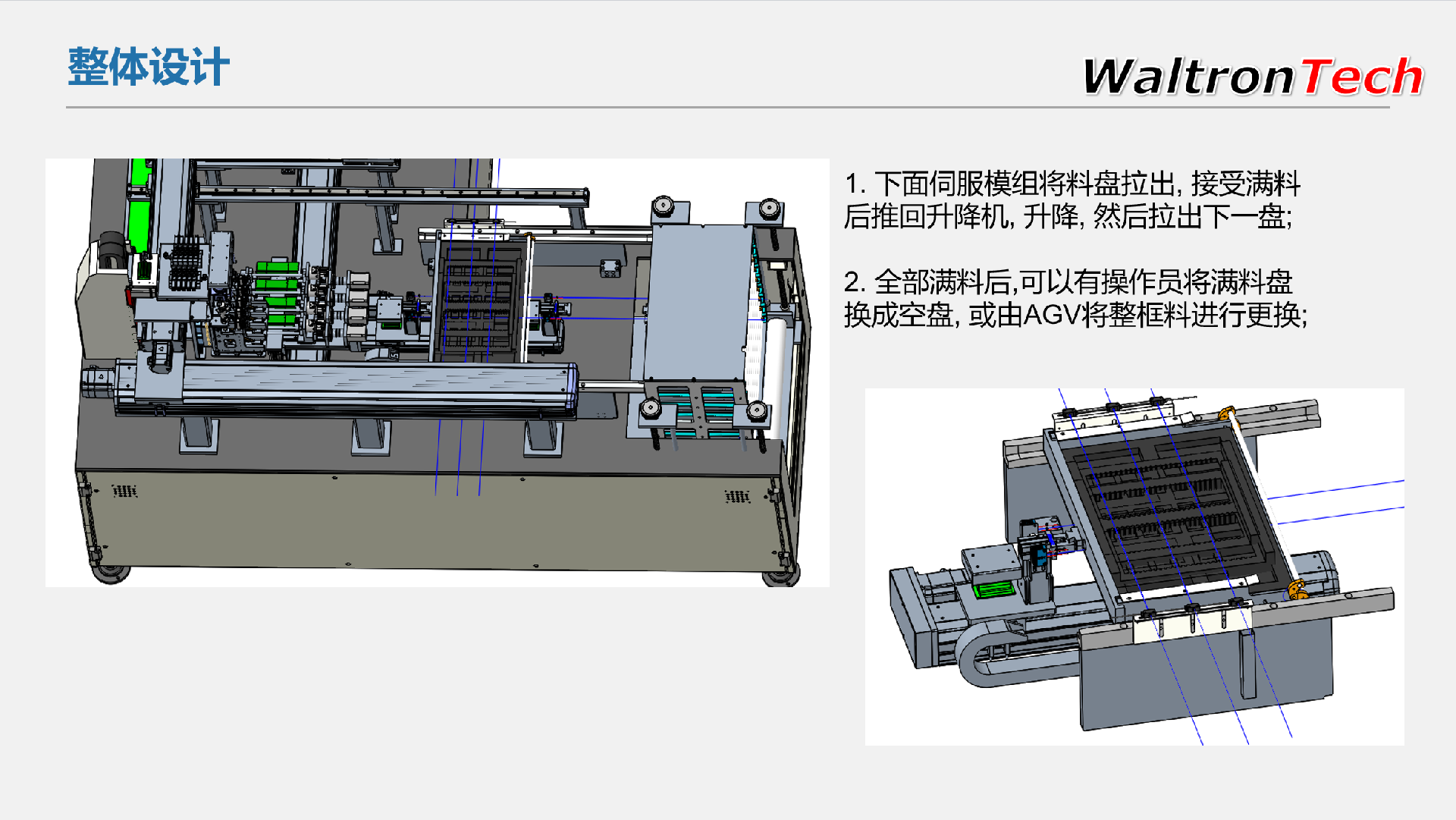 整体设计

WaltronTech

1. 下面伺服模组将料盘拉出, 接受满料后推回升降机, 升降, 然后拉出下一盘;

2. 全部满料后,可以有操作员将满料盘换成空盘, 或由AGV将整框料进行更换;